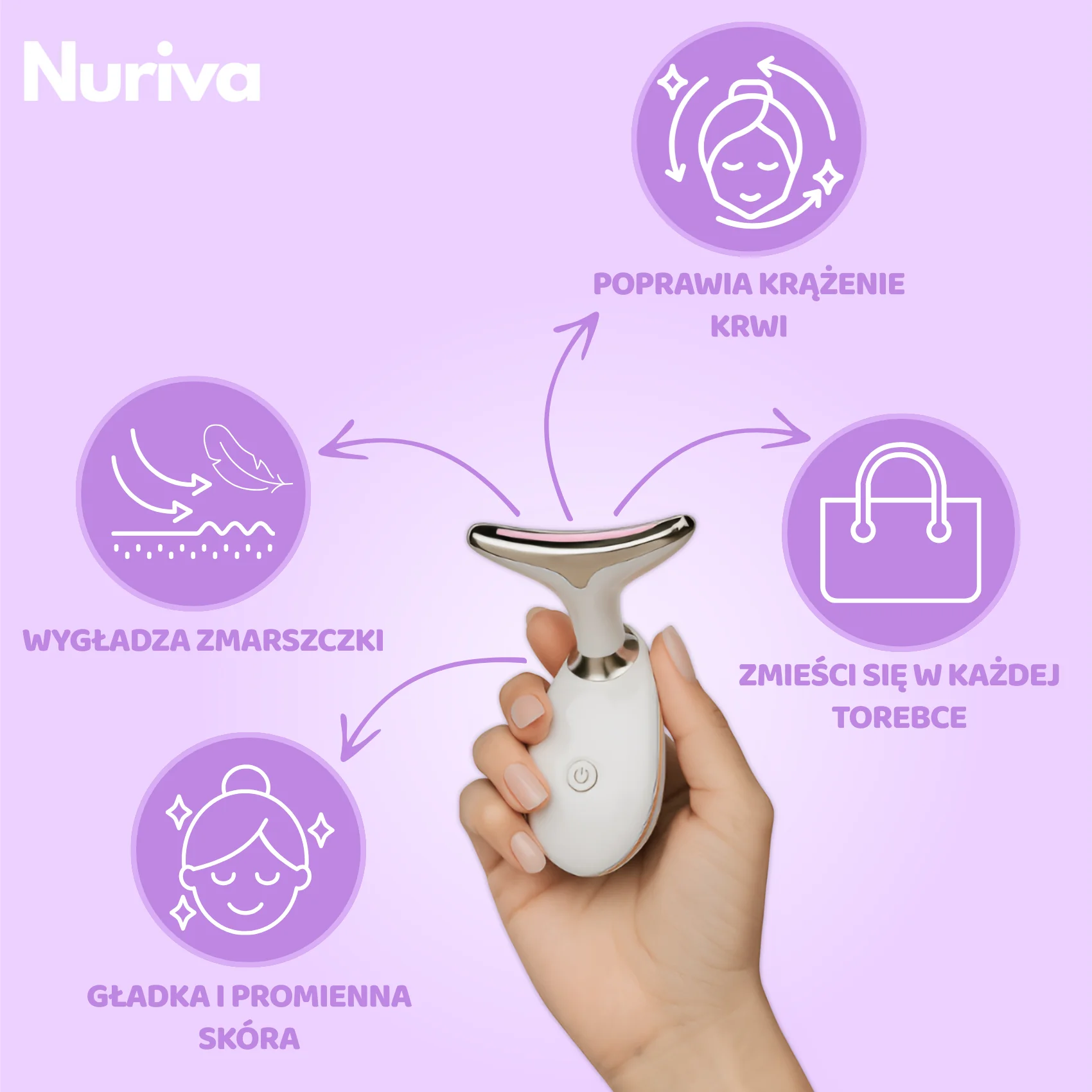 Nuriva

POPRAWIA KRĄŻENIE KRWI

WYGŁADZA ZMARSZCZKI

ZMIEŚCI SIĘ W KAŻDEJ TOREBCE

GŁADKA I PROMIENNA SKÓRA